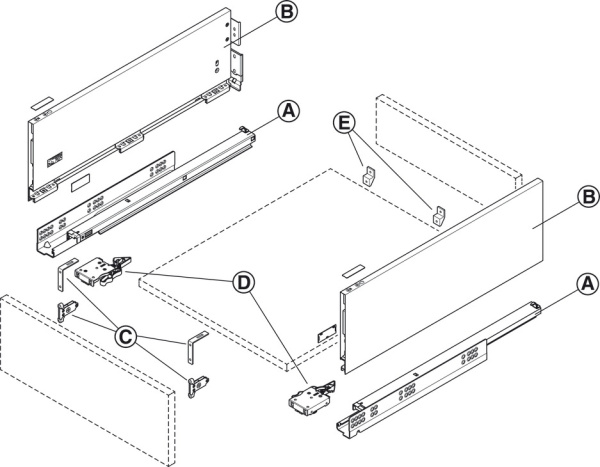 B
A
E
B
D
A
C